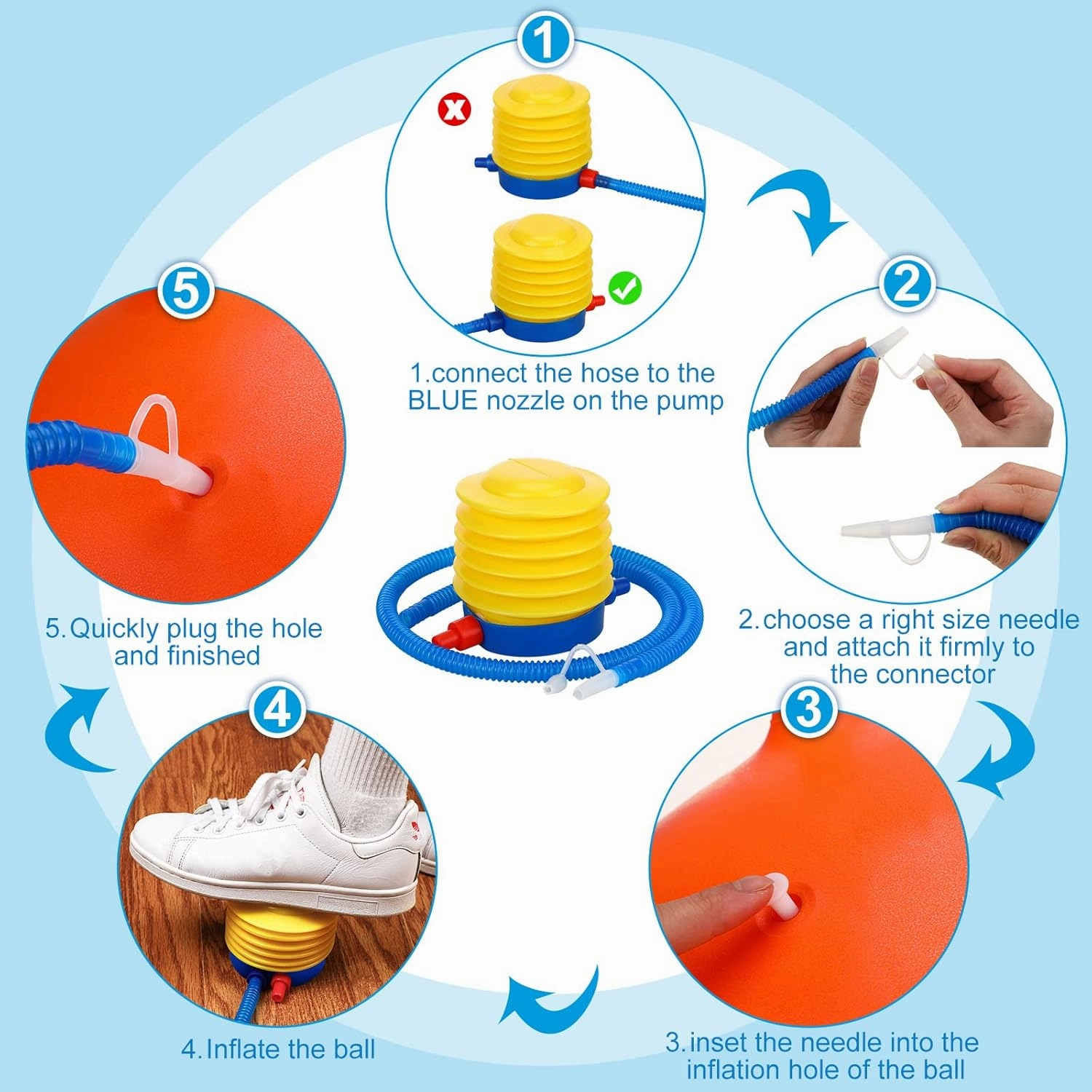 1

1.connect the hose to the BLUE nozzle on the pump

2

2.choose a right size needle and attach it firmly to the connector

3

3.inset the needle into the inflation hole of the ball

4

4.Inflate the ball

5

5.Quickly plug the hole and finished