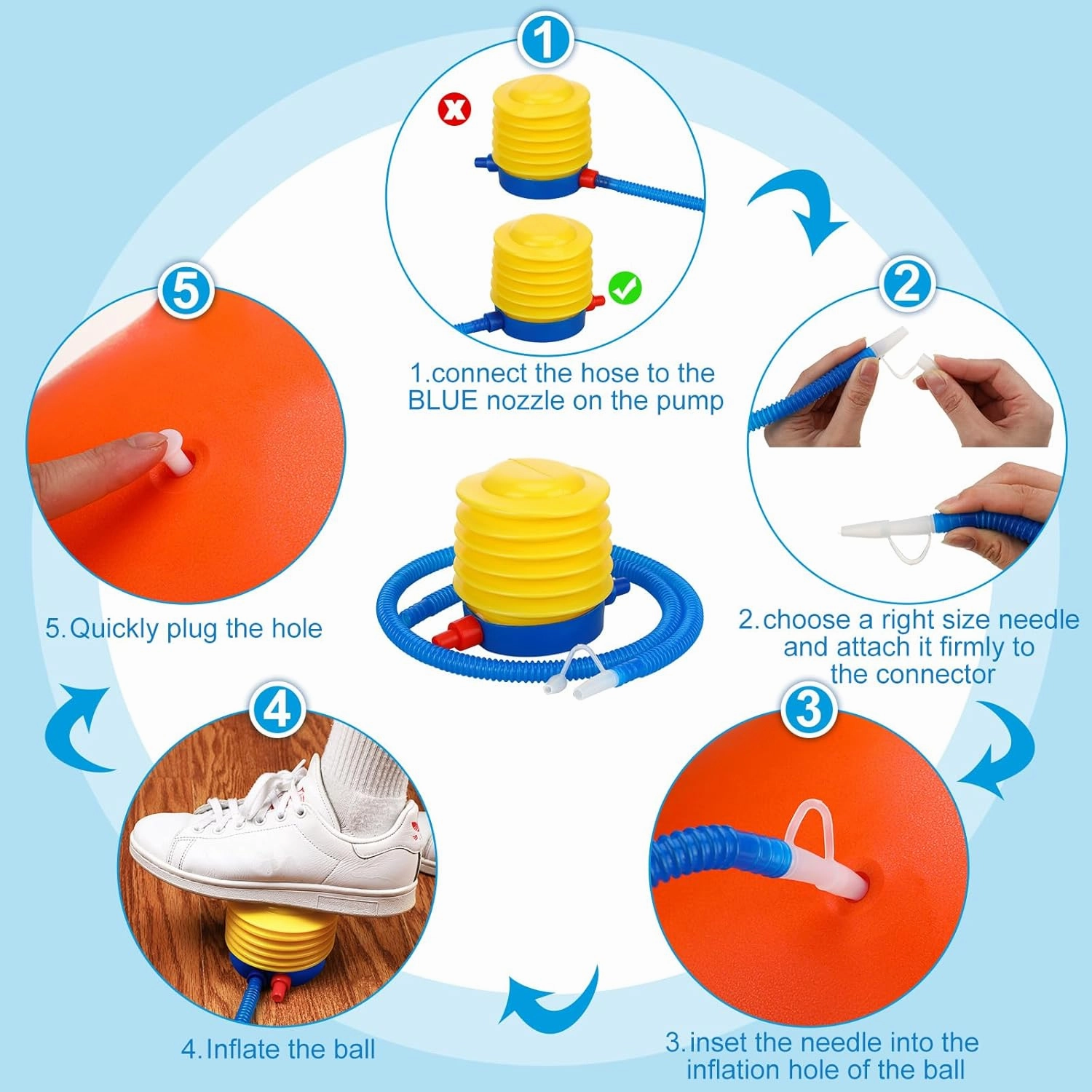 1

1.connect the hose to the BLUE nozzle on the pump

2

2.choose a right size needle and attach it firmly to the connector

3

3.inset the needle into the inflation hole of the ball

4

4.Inflate the ball

5

5.Quickly plug the hole