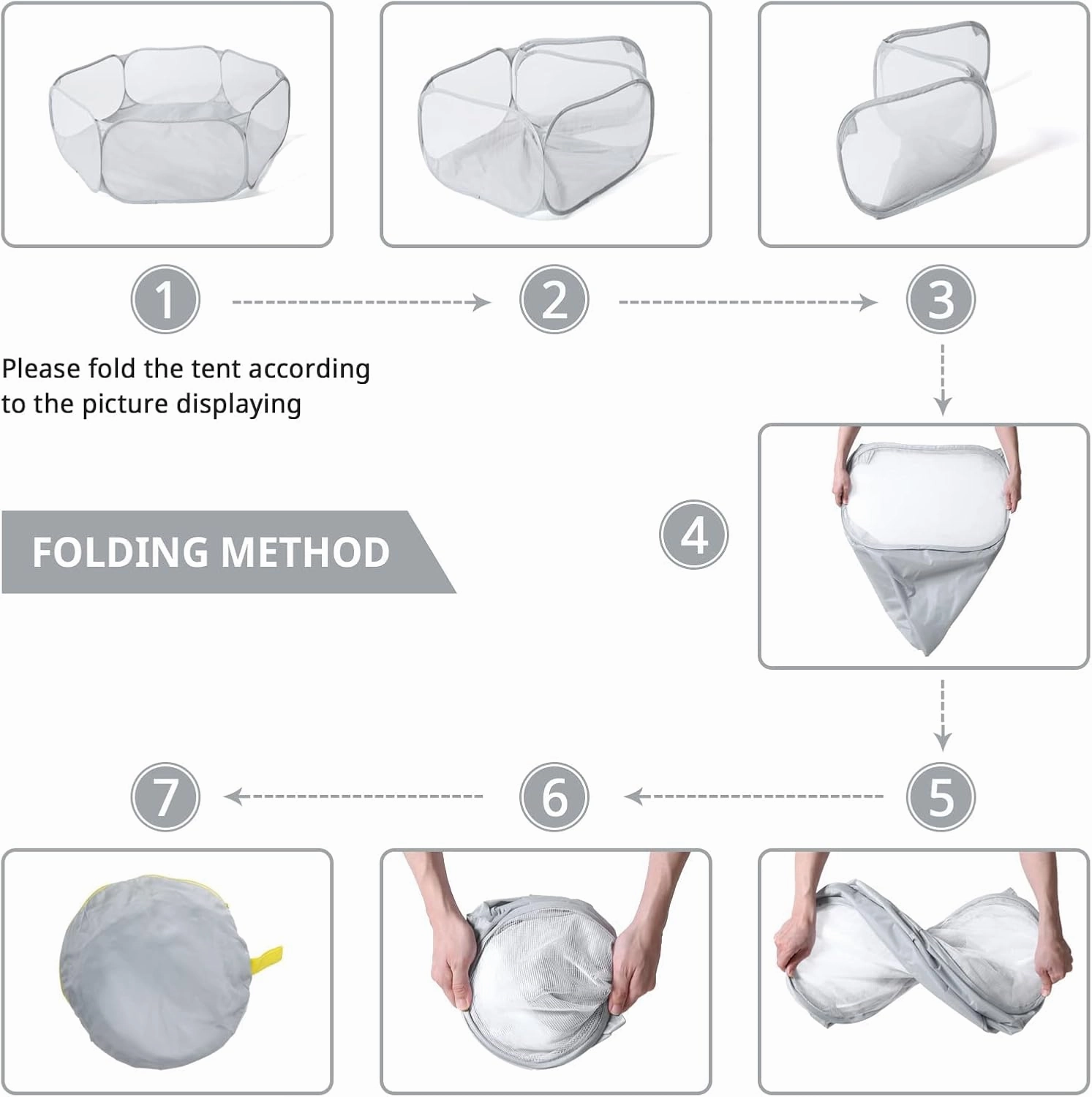 1

2

3

Please fold the tent according to the picture displaying

FOLDING METHOD

4

7

6

5