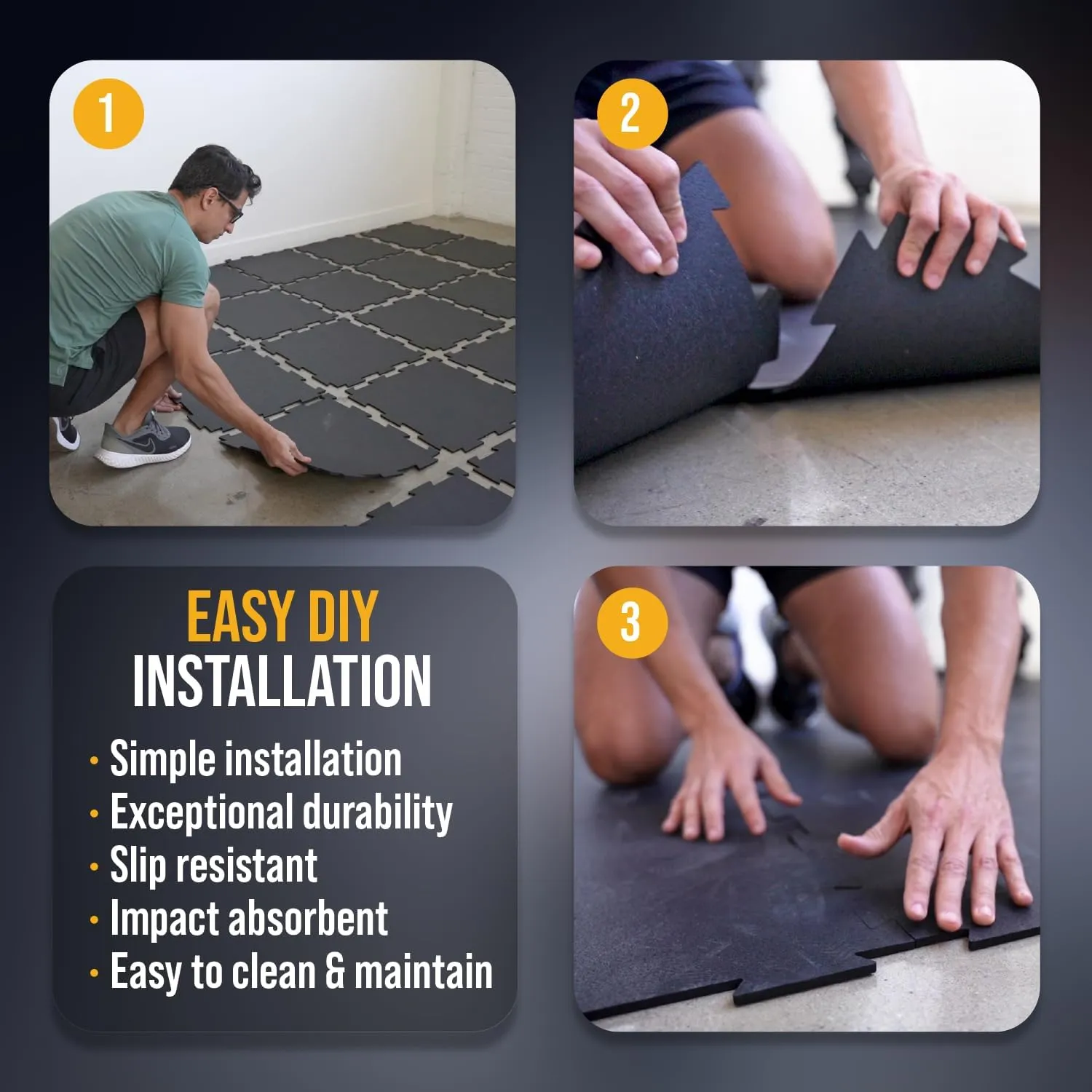 1

2

EASY DIY
INSTALLATION

• Simple installation
• Exceptional durability
• Slip resistant
• Impact absorbent
• Easy to clean & maintain

3