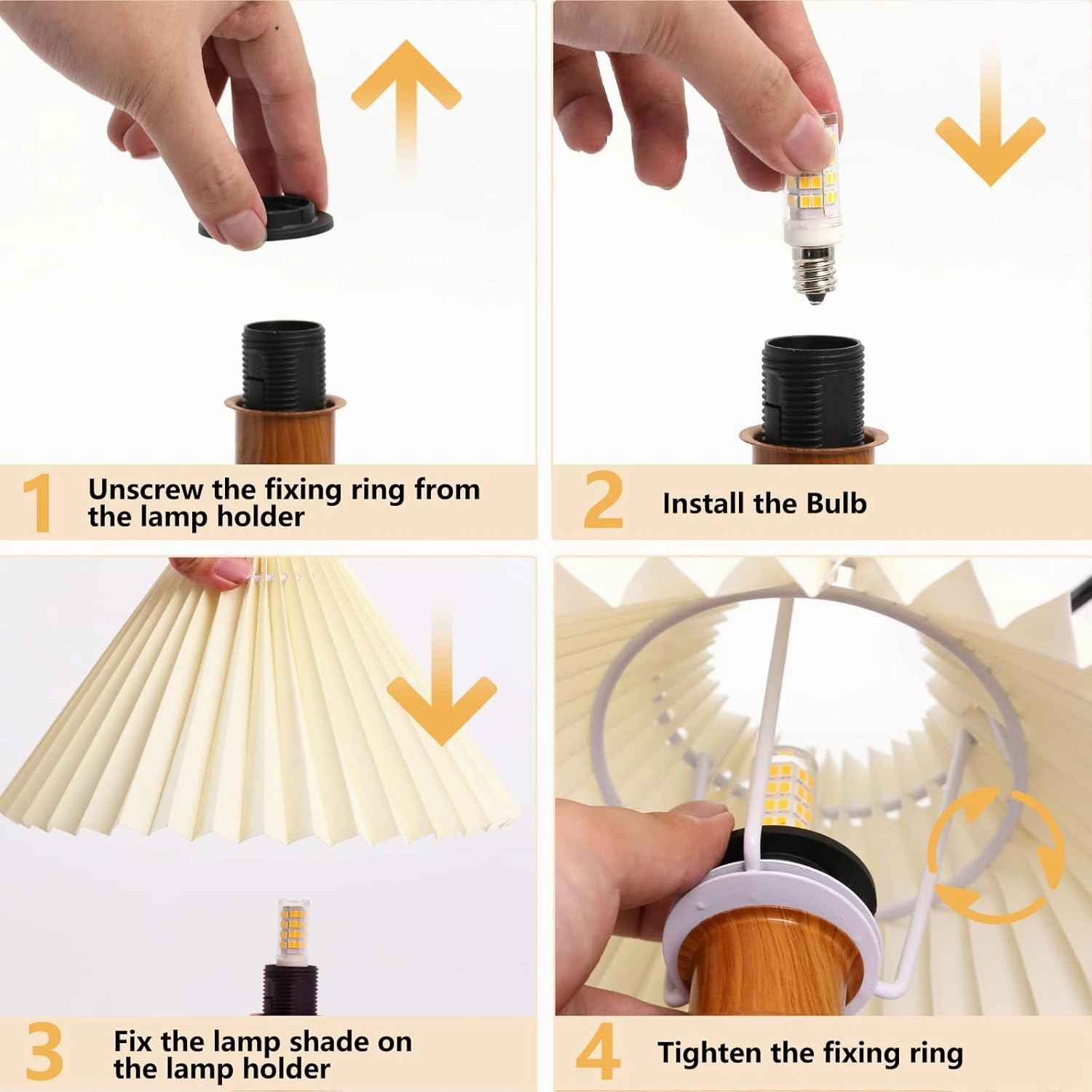 1 Unscrew the fixing ring from the lamp holder

2 Install the Bulb

3 Fix the lamp shade on the lamp holder

4 Tighten the fixing ring