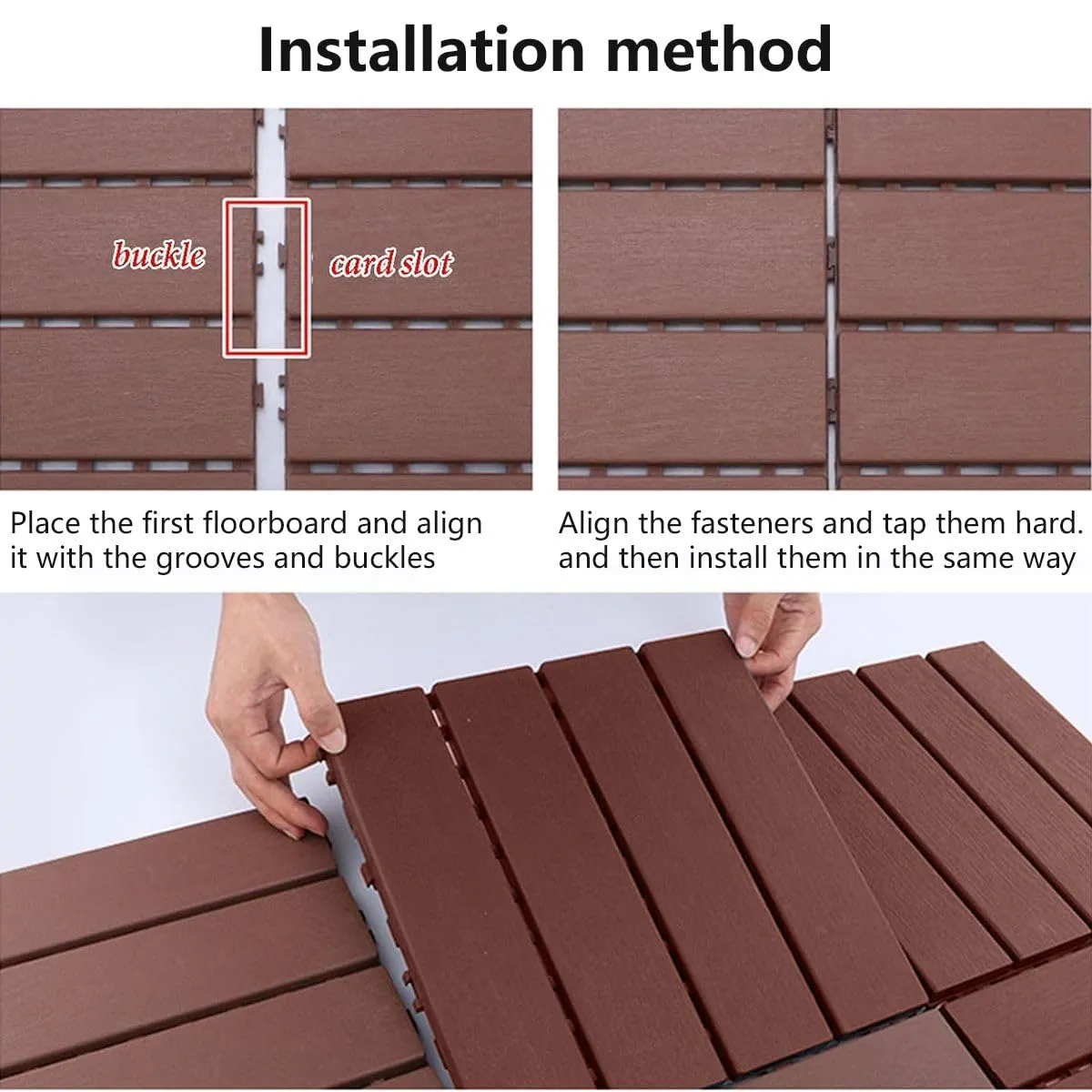 Installation method

buckle

card slot

Place the first floorboard and align it with the grooves and buckles

Align the fasteners and tap them hard. and then install them in the same way