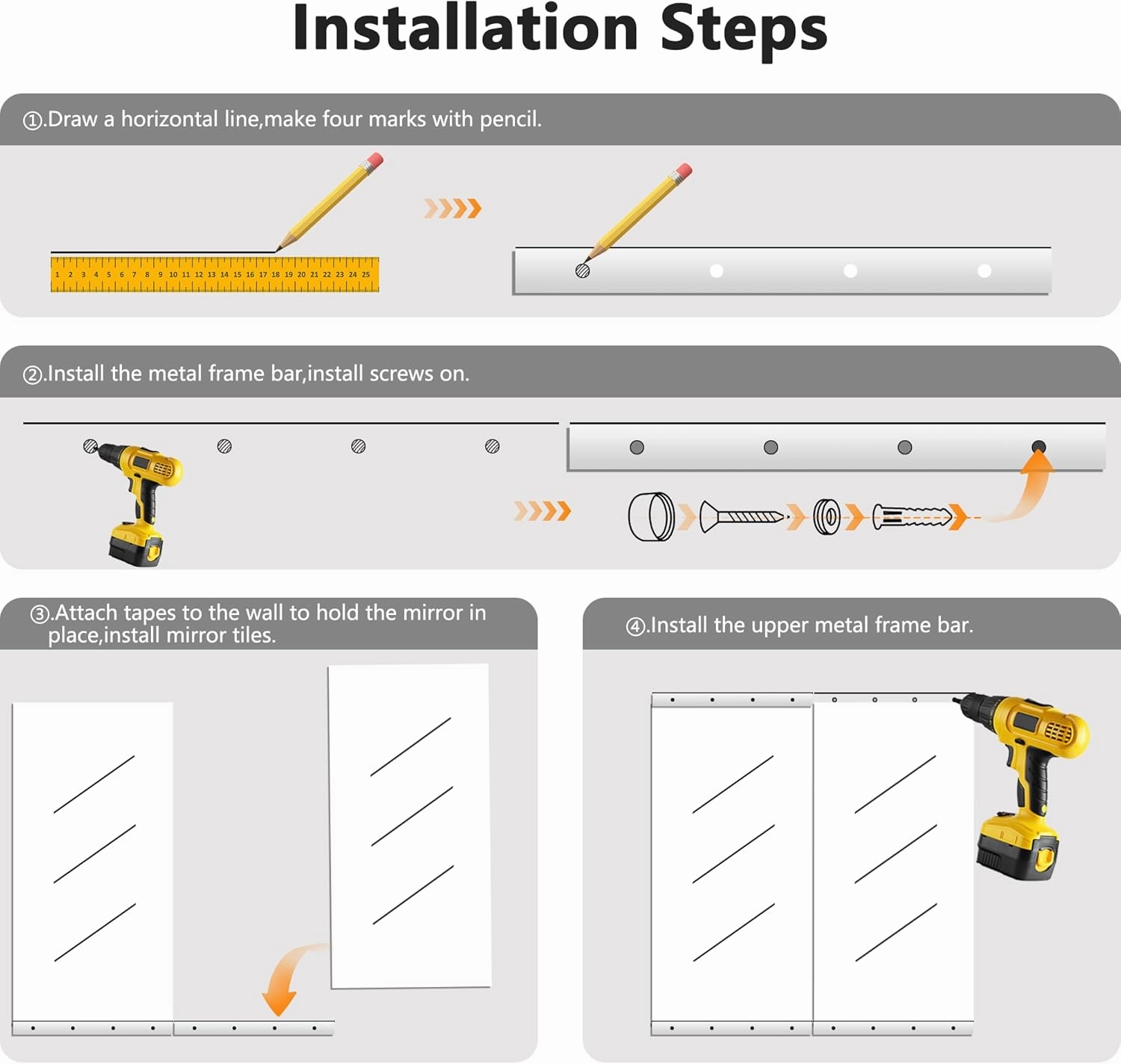 Installation Steps

①.Draw a horizontal line,make four marks with pencil.

1 2 3 4 5 6 7 8 9 10 11 12 13 14 15 16 17 18 19 20 21 22 23 24 25

②.Install the metal frame bar,install screws on.

③.Attach tapes to the wall to hold the mirror in place,install mirror tiles.

④.Install the upper metal frame bar.