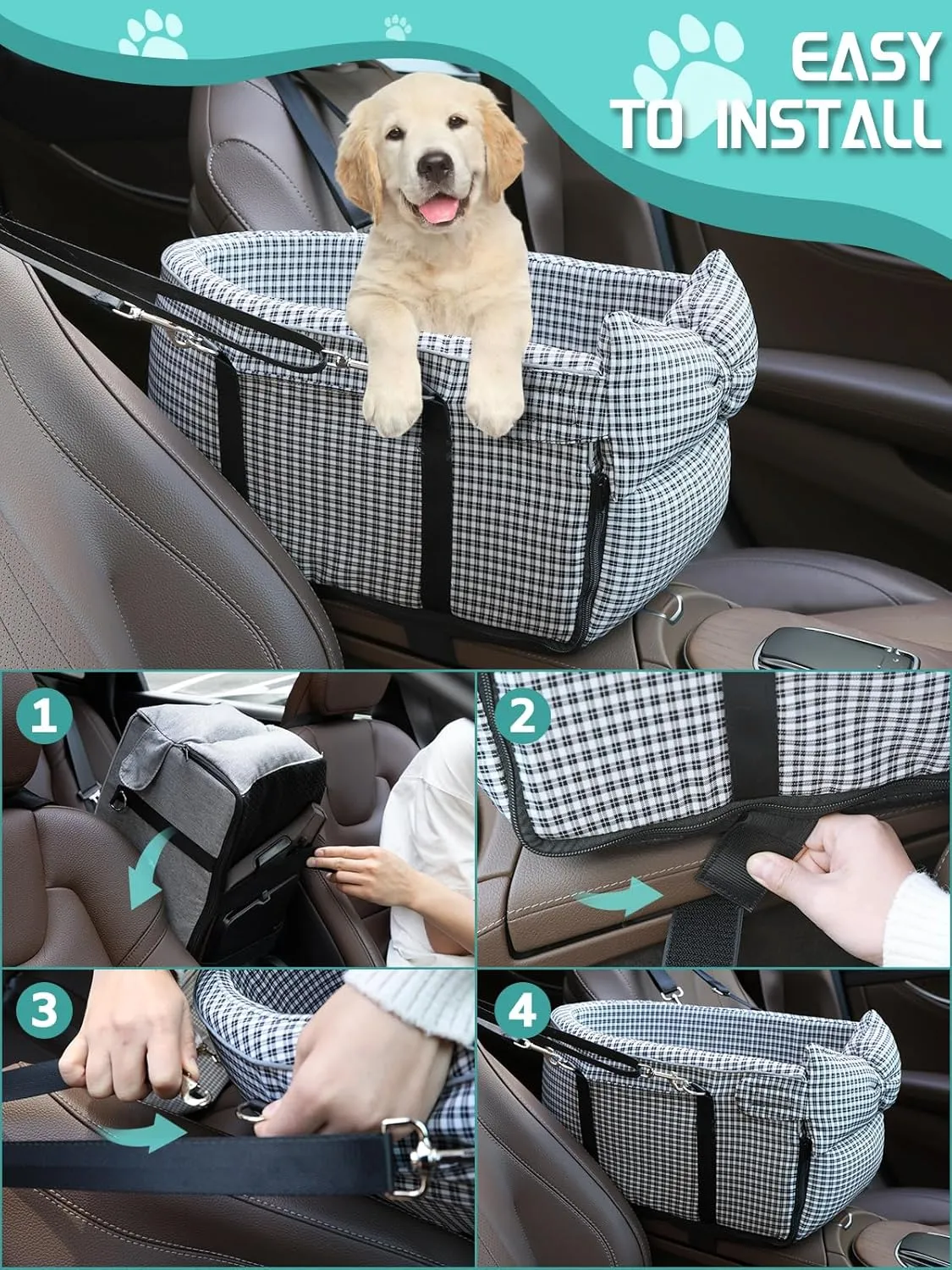 EASY TO INSTALL

1

2

3

4