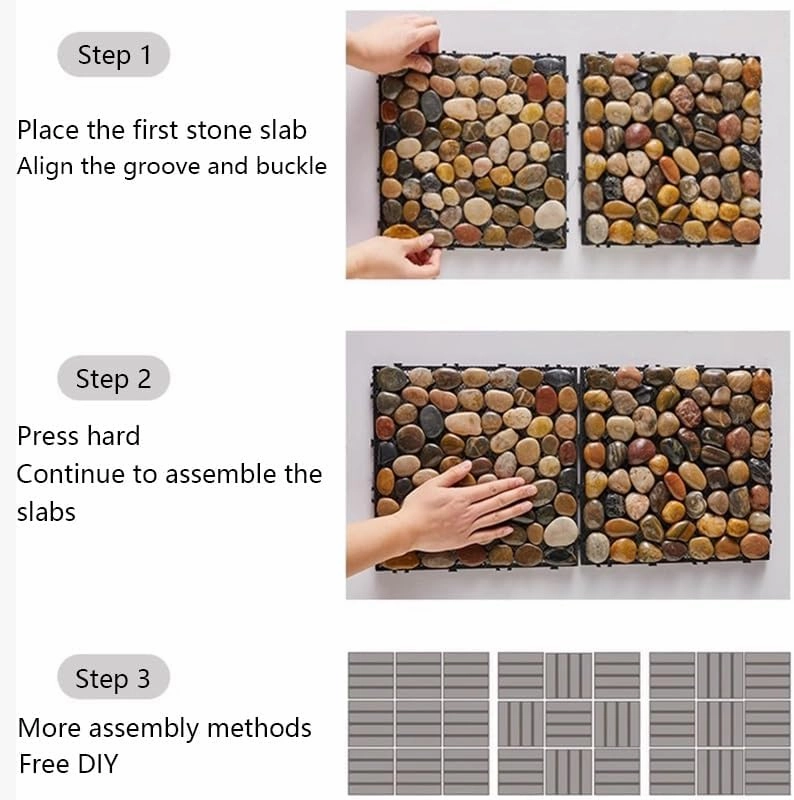 Step 1

Place the first stone slab
Align the groove and buckle

Step 2

Press hard
Continue to assemble the slabs

Step 3

More assembly methods
Free DIY