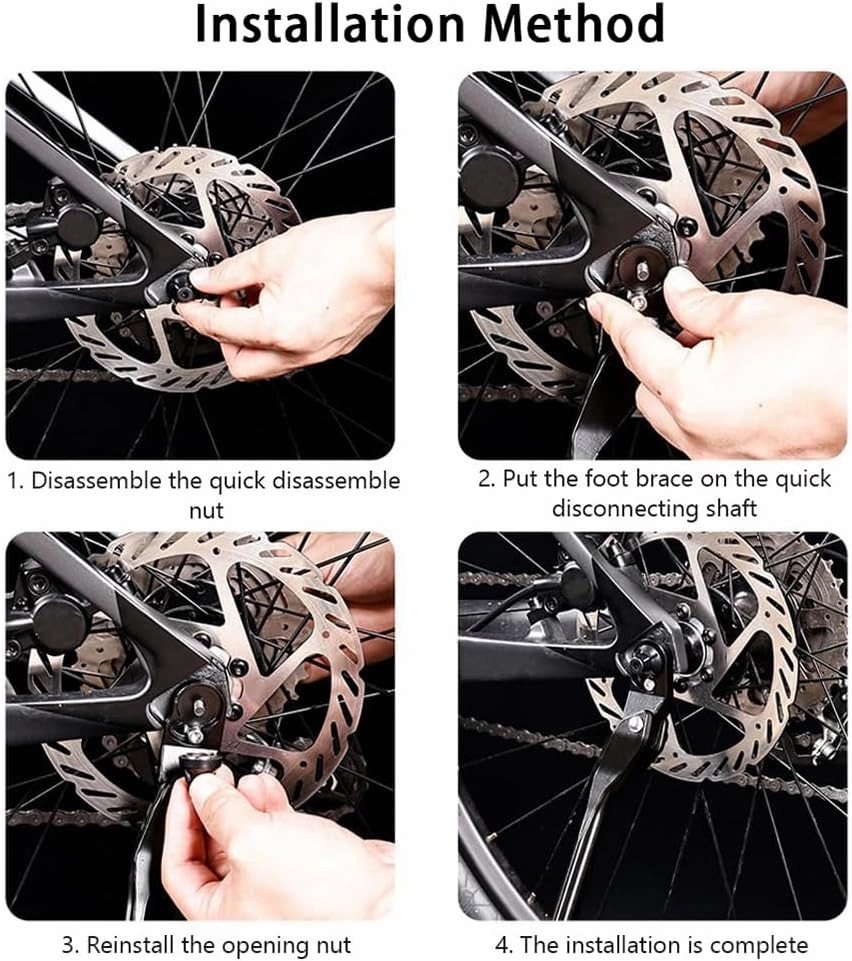 Installation Method

1. Disassemble the quick disassemble nut

2. Put the foot brace on the quick disconnecting shaft

3. Reinstall the opening nut

4. The installation is complete