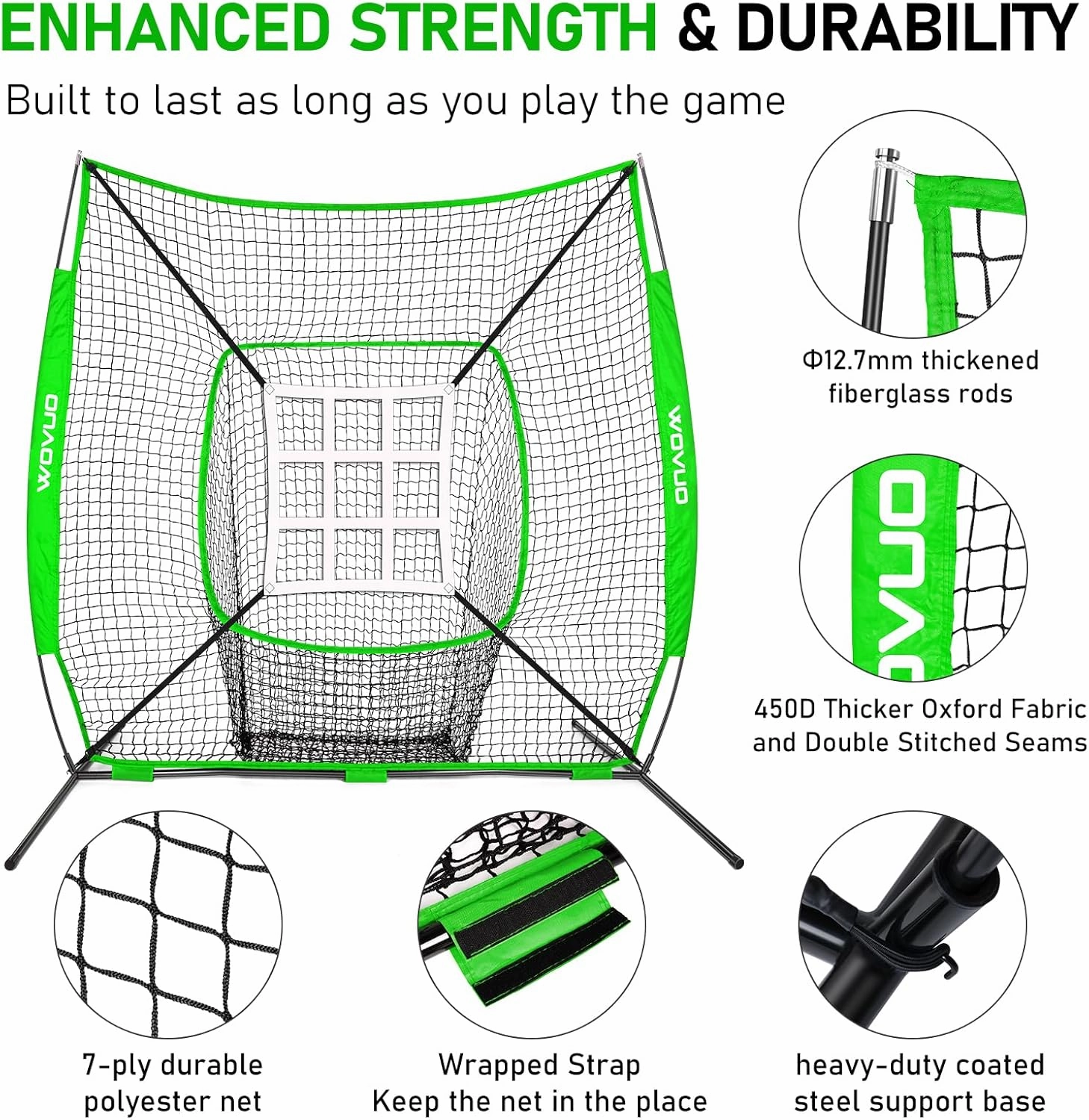 ENHANCED STRENGTH & DURABILITY

Built to last as long as you play the game

WOVUO

WOVUO

Φ12.7mm thickened fiberglass rods

OVUO

450D Thicker Oxford Fabric and Double Stitched Seams

7-ply durable polyester net

Wrapped Strap
Keep the net in the place

heavy-duty coated steel support base