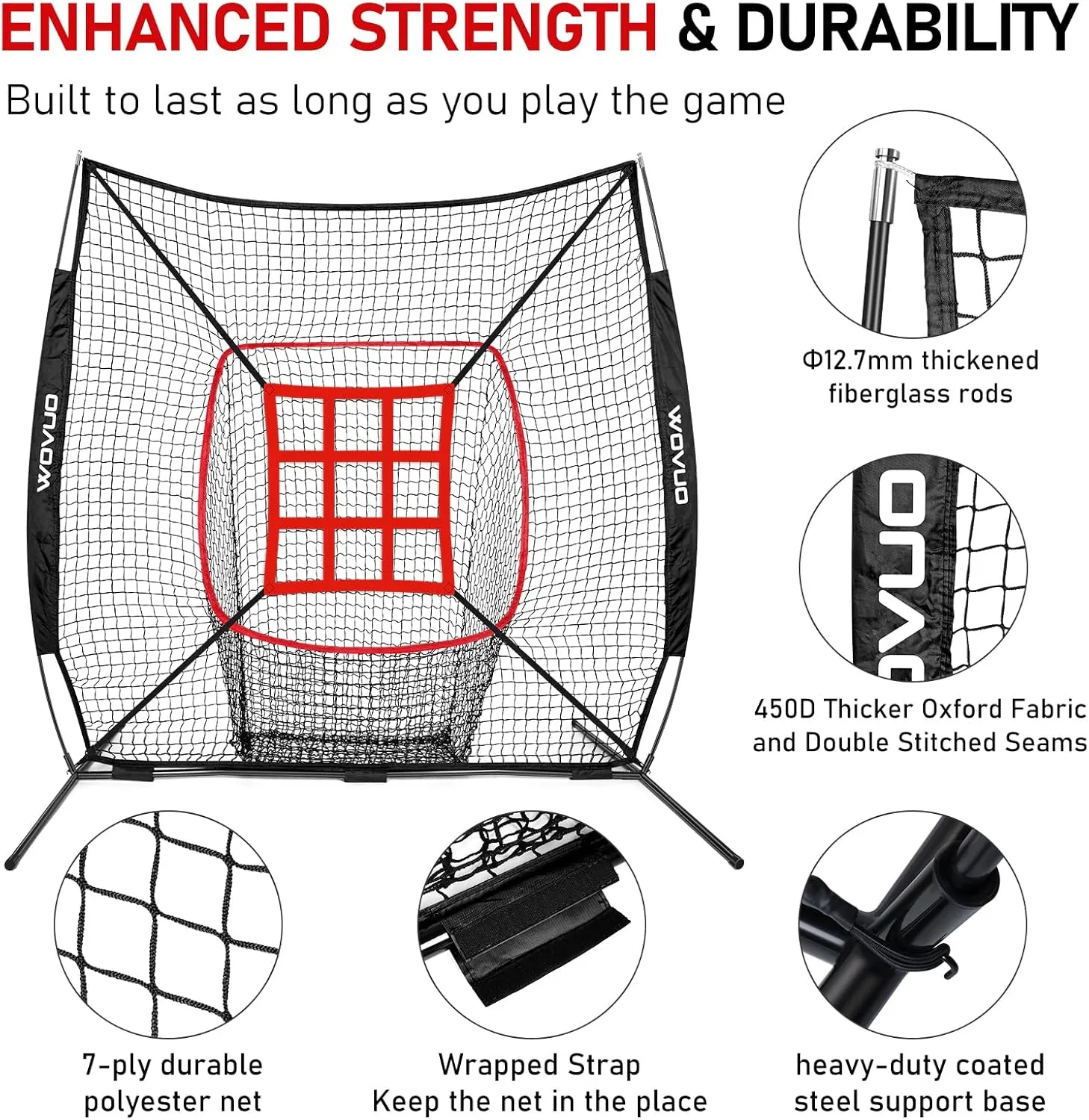 ENHANCED STRENGTH & DURABILITY

Built to last as long as you play the game

WOVUO

WOVUO

Φ12.7mm thickened fiberglass rods

OVUO

450D Thicker Oxford Fabric and Double Stitched Seams

7-ply durable polyester net

Wrapped Strap
Keep the net in the place

heavy-duty coated steel support base