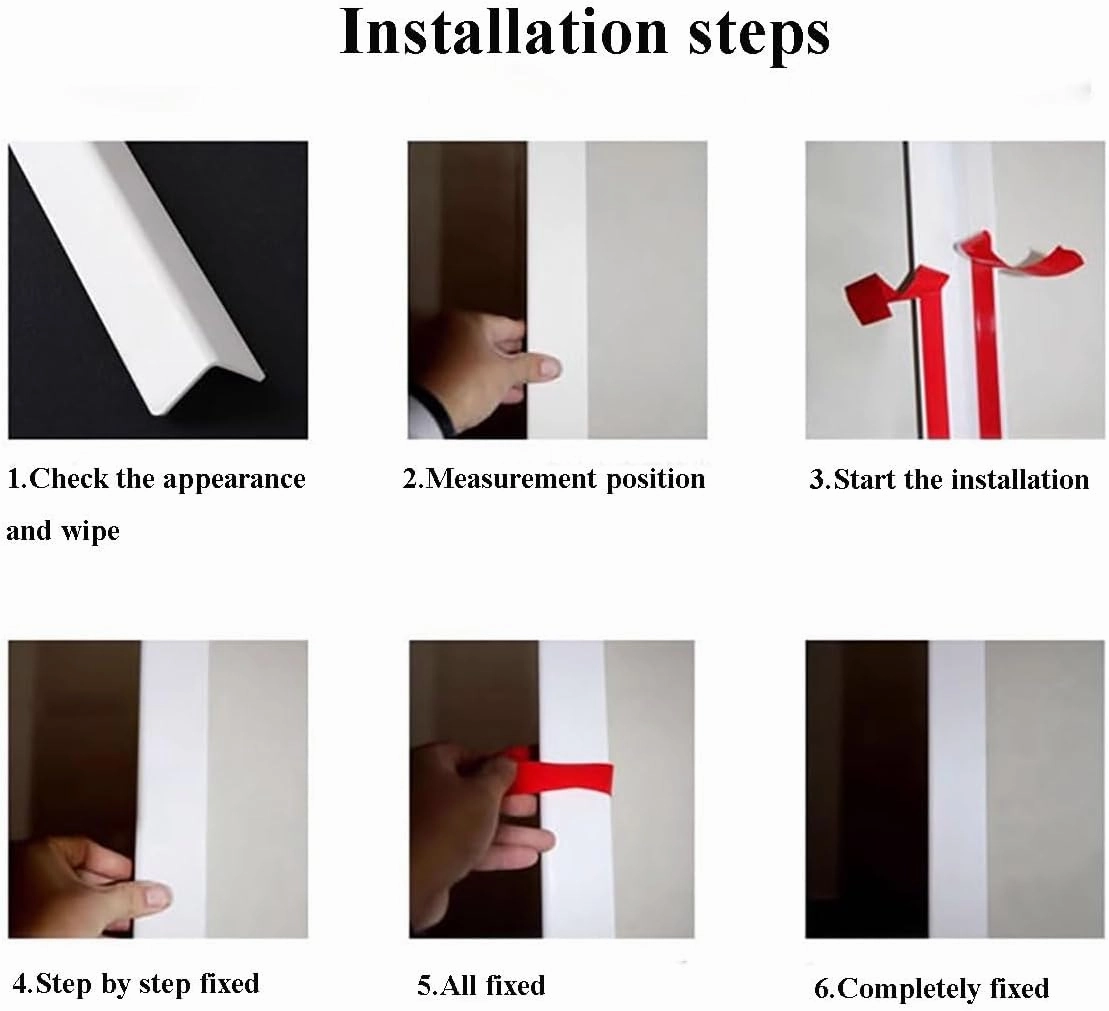 Installation steps

1.Check the appearance and wipe

2.Measurement position

3.Start the installation

4.Step by step fixed

5.All fixed

6.Completely fixed